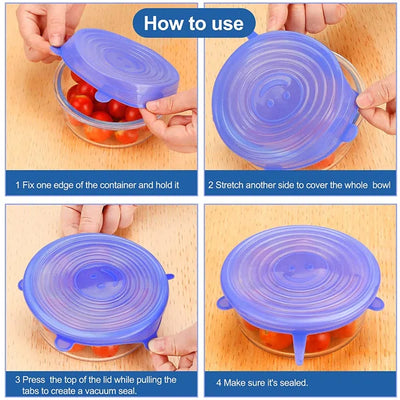 How to use

1 Fix one edge of the container and hold it

2 Stretch another side to cover the whole bowl

3 Press the top of the lid while pulling the tabs to create a vacuum seal.

4 Make sure it's sealed.